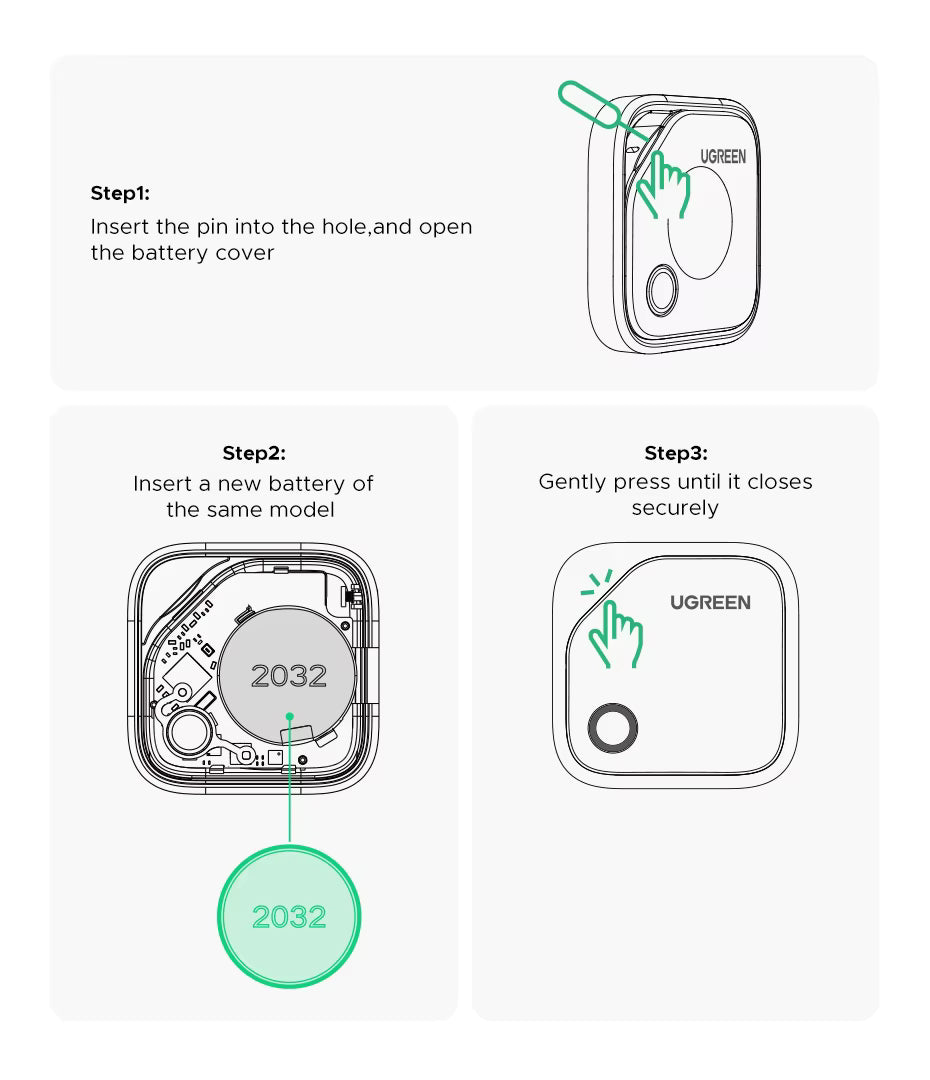 Step1:
Insert the pin into the hole,and open the battery cover

UGREEN

Step2:
Insert a new battery of the same model

2032

2032

Step3:
Gently press until it closes securely

UGREEN